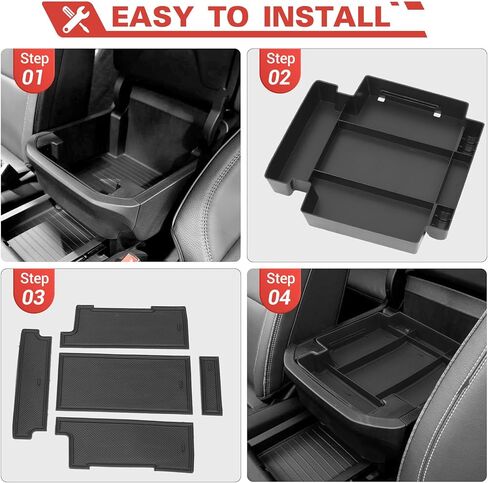 EASY TO INSTALL

Step 01

Step 02

Step 03

Step 04