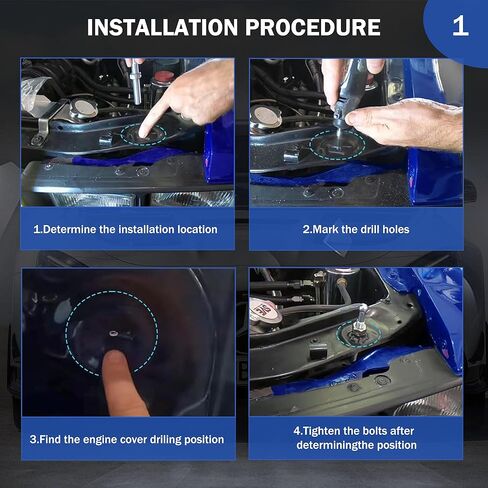 INSTALLATION PROCEDURE

1

1.Determine the installation location

2.Mark the drill holes

3.Find the engine cover driling position

4.Tighten the bolts after determiningthe position