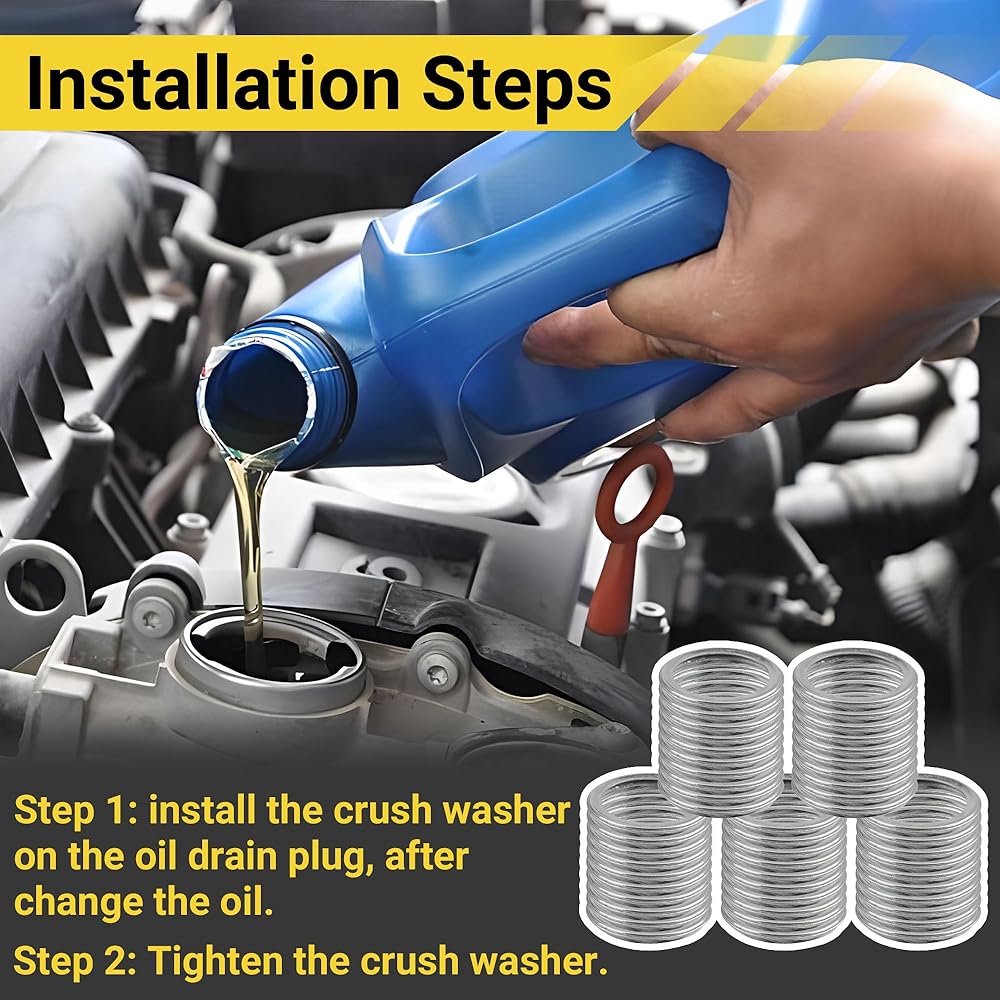 Installation Steps

Step 1: install the crush washer on the oil drain plug, after change the oil.

Step 2: Tighten the crush washer.