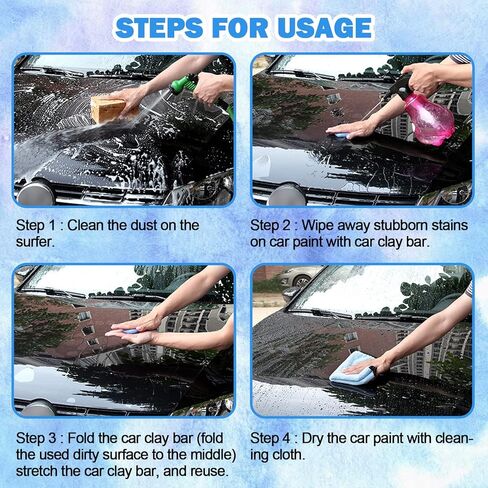 STEPS FOR USAGE

Step 1 : Clean the dust on the surfer.

Step 2 : Wipe away stubborn stains on car paint with car clay bar.

Step 3 : Fold the car clay bar (fold the used dirty surface to the middle) stretch the car clay bar, and reuse.

Step 4 : Dry the car paint with cleaning cloth.