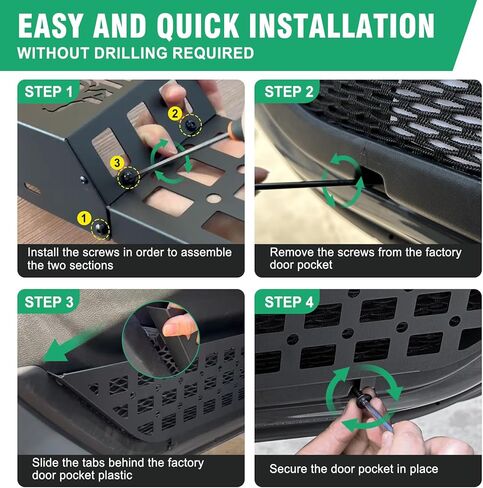 EASY AND QUICK INSTALLATION
WITHOUT DRILLING REQUIRED

STEP 1

2

3

1

Install the screws in order to assemble the two sections

STEP 2

Remove the screws from the factory door pocket

STEP 3

Slide the tabs behind the factory door pocket plastic

STEP 4

Secure the door pocket in place