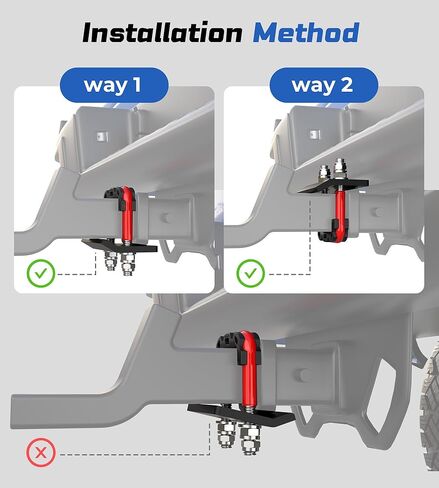 Installation Method

way 1

way 2