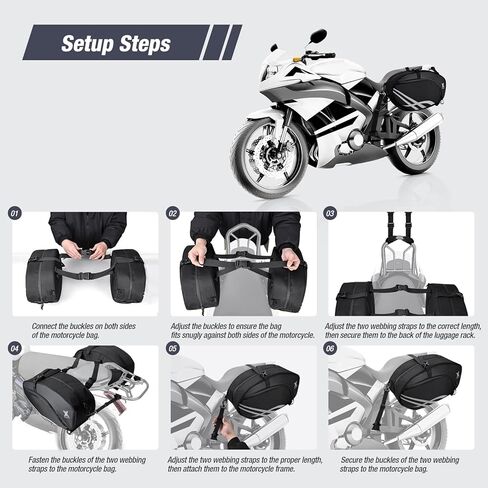 Setup Steps

01

Connect the buckles on both sides of the motorcycle bag.

02

Adjust the buckles to ensure the bag fits snugly against both sides of the motorcycle.

03

Adjust the two webbing straps to the correct length, then secure them to the back of the luggage rack.

04

Fasten the buckles of the two webbing straps to the motorcycle bag.

05

Adjust the two webbing straps to the proper length, then attach them to the motorcycle frame.

06

Secure the buckles of the two webbing straps to the motorcycle bag.