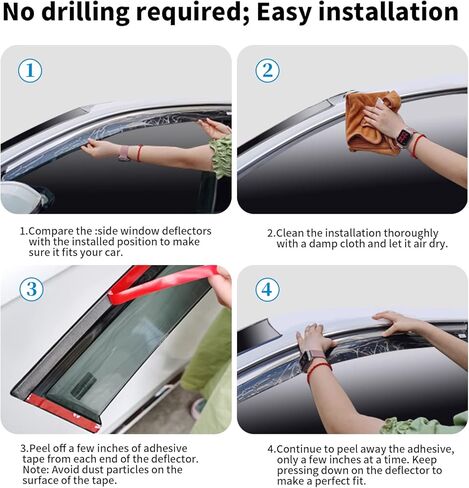 No drilling required; Easy installation

①

②

1.Compare the :side window deflectors with the installed position to make sure it fits your car.

2.Clean the installation thoroughly with a damp cloth and let it air dry.

③

④

3.Peel off a few inches of adhesive tape from each end of the deflector. Note: Avoid dust particles on the surface of the tape.

4.Continue to peel away the adhesive, only a few inches at a time. Keep pressing down on the deflector to make a perfect fit.