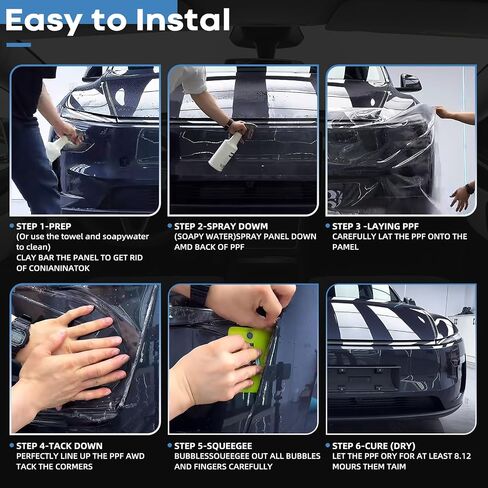 Easy to Instal

STEP 1-PREP
(Or use the towel and soapywater to clean)
CLAY BAR THE PANEL TO GET RID OF CONIANINATOK

STEP 2-SPRAY DOWM
(SOAPY WATER)SPRAY PANEL DOWN AMD BACK OF PPF

STEP 3 -LAYING PPF
CAREFULLY LAT THE PPF ONTO THE PAMEL

STEP 4-TACK DOWN
PERFECTLY LINE UP THE PPF AWD TACK THE CORMERS

STEP 5-SQUEEGEE
BUBBLESSOUEEGEE OUT ALL BUBBLES AND FINGERS CAREFULLY

STEP 6-CURE (DRY)
LET THE PPF ORY FOR AT LEAST 8.12 MOURS THEM TAIM