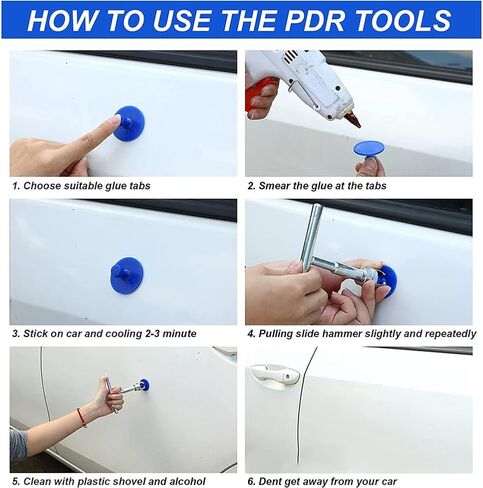 HOW TO USE THE PDR TOOLS

1. Choose suitable glue tabs

2. Smear the glue at the tabs

3. Stick on car and cooling 2-3 minute

4. Pulling slide hammer slightly and repeatedly

5. Clean with plastic shovel and alcohol

6. Dent get away from your car