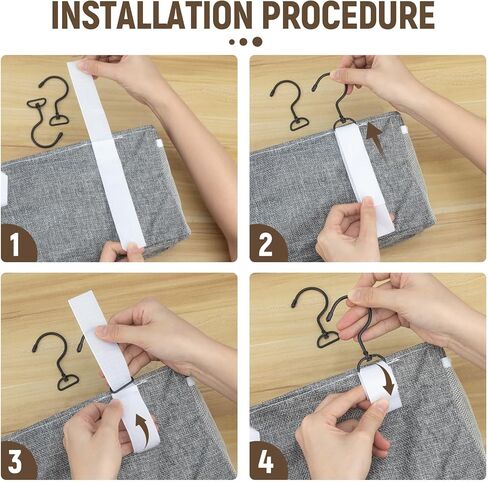 INSTALLATION PROCEDURE

1

2

3

4