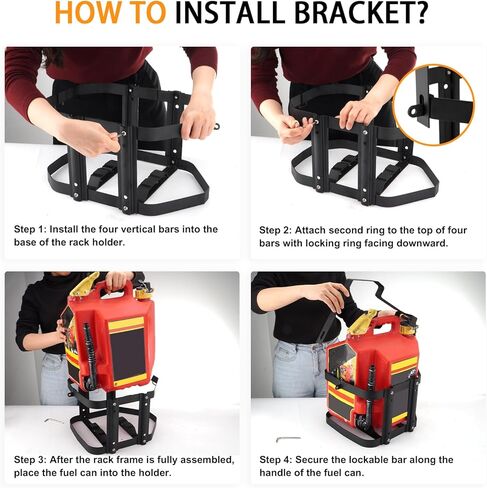 HOW TO INSTALL BRACKET?

Step 1: Install the four vertical bars into the base of the rack holder.

Step 2: Attach second ring to the top of four bars with locking ring facing downward.

Step 3: After the rack frame is fully assembled, place the fuel can into the holder.

Step 4: Secure the lockable bar along the handle of the fuel can.