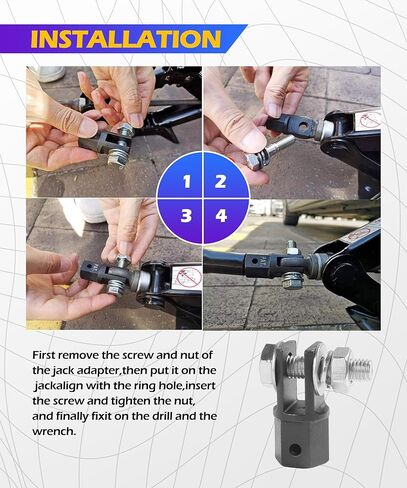 INSTALLATION

1 2
3 4

First remove the screw and nut of the jack adapter,then put it on the jackalign with the ring hole,insert the screw and tighten the nut, and finally fixit on the drill and the wrench.