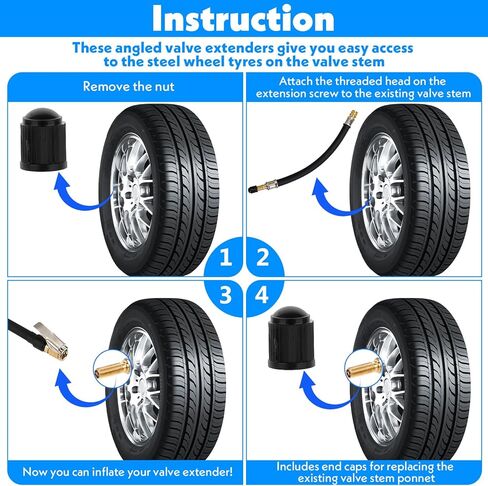 Instruction

These angled valve extenders give you easy access to the steel wheel tyres on the valve stem

Remove the nut

Attach the threaded head on the extension screw to the existing valve stem

1

2

3

4

Now you can inflate your valve extender!

Includes end caps for replacing the existing valve stem ponnet