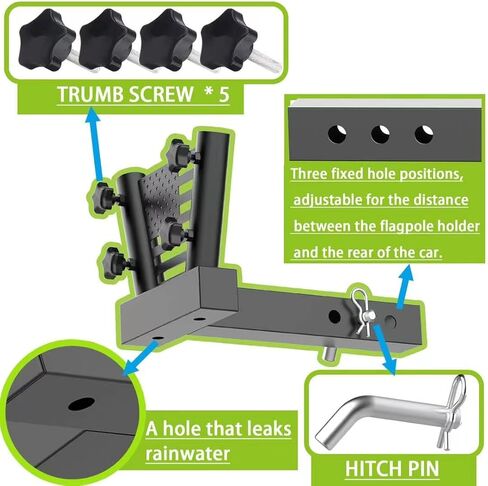 TRUMB SCREW * 5

Three fixed hole positions, adjustable for the distance between the flagpole holder and the rear of the car.

A hole that leaks rainwater

HITCH PIN