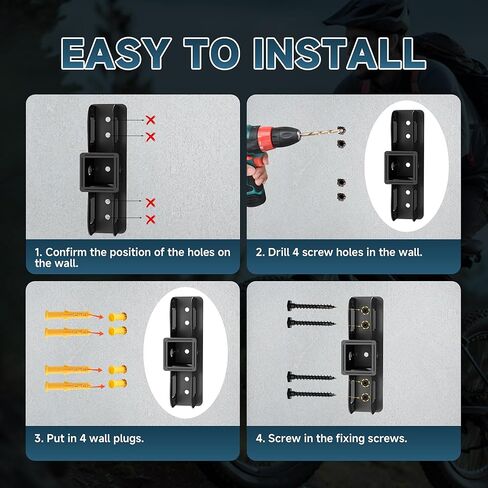 EASY TO INSTALL

1. Confirm the position of the holes on the wall.

2. Drill 4 screw holes in the wall.

3. Put in 4 wall plugs.

4. Screw in the fixing screws.