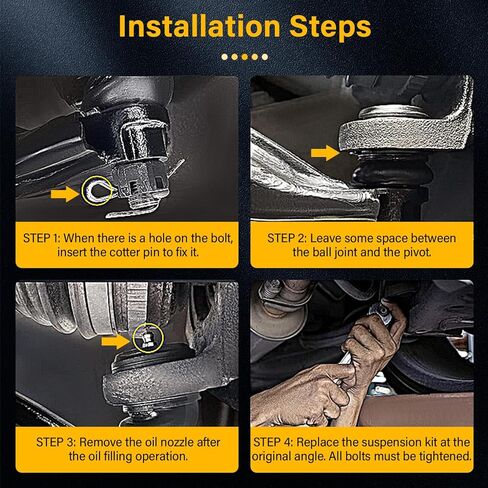 Installation Steps

STEP 1: When there is a hole on the bolt, insert the cotter pin to fix it.

STEP 2: Leave some space between the ball joint and the pivot.

STEP 3: Remove the oil nozzle after the oil filling operation.

STEP 4: Replace the suspension kit at the original angle. All bolts must be tightened.