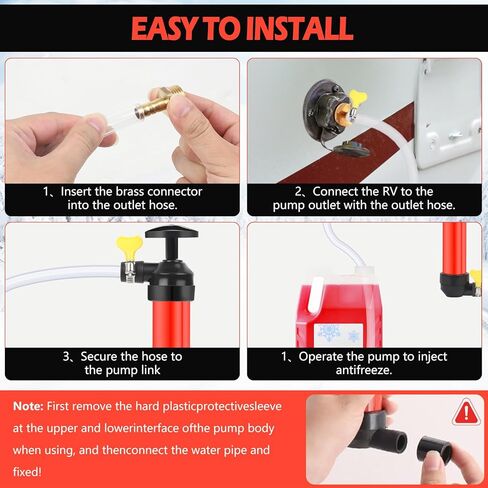 EASY TO INSTALL

1、Insert the brass connector into the outlet hose.

2、Connect the RV to the pump outlet with the outlet hose.

3、Secure the hose to the pump link

1、Operate the pump to inject antifreeze.

Note: First remove the hard plasticprotectivesleeve at the upper and lowerinterface ofthe pump body when using, and thenconnect the water pipe and fixed!