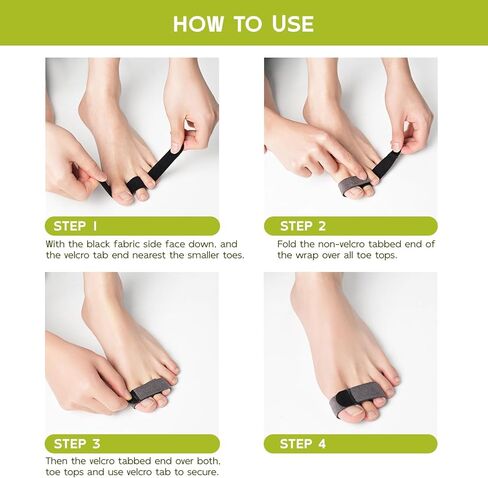 HOW TO USE

STEP 1

With the black fabric side face down, and the velcro tab end nearest the smaller toes.

STEP 2

Fold the non-velcro tabbed end of the wrap over all toe tops.

STEP 3

Then the velcro tabbed end over both, toe tops and use velcro tab to secure.

STEP 4