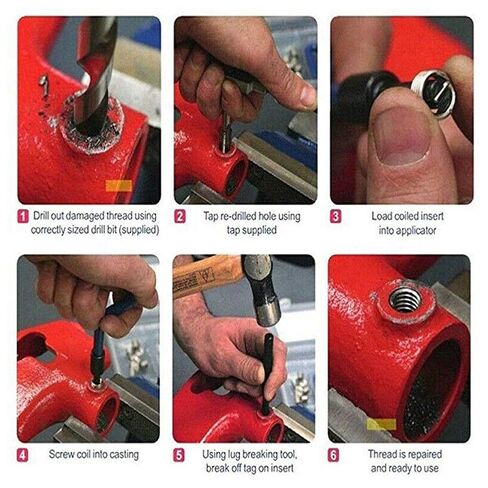 1 Drill out damaged thread using correctly sized drill bit (supplied)

2 Tap re-drilled hole using tap supplied

3 Load coiled insert into applicator

4 Screw coil into casting

5 Using lug breaking tool, break off tag on insert

6 Thread is repaired and ready to use