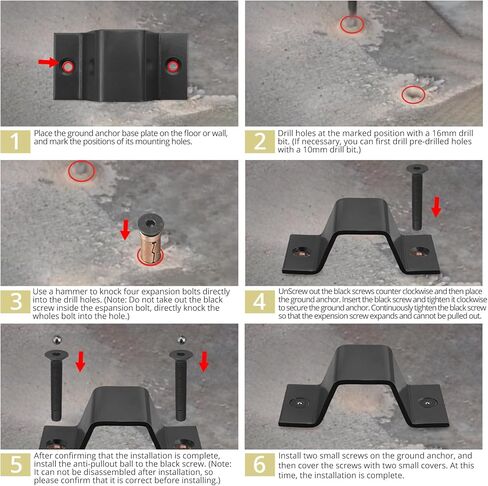 1 Place the ground anchor base plate on the floor or wall, and mark the positions of its mounting holes.

2 Drill holes at the marked position with a 16mm drill bit. (If necessary, you can first drill pre-drilled holes with a 10mm drill bit.)

3 Use a hammer to knock four expansion bolts directly into the drill holes. (Note: Do not take out the black screw inside the espansion bolt, directly knock the wholes bolt into the hole.)

4 UnScrew out the black screws counter clockwise and then place the ground anchor. Insert the black screw and tighten it clockwise to secure the ground anchor. Continuously tighten the black screw so that the expension screw expands and cannot be pulled out.

5 After confirming that the installation is complete, install the anti-pullout ball to the black screw. (Note: It can not be disassembled after installation, so please confirm that it is correct before installing.)

6 Install two small screws on the ground anchor, and then cover the screws with two small covers. At this time, the installation is complete.