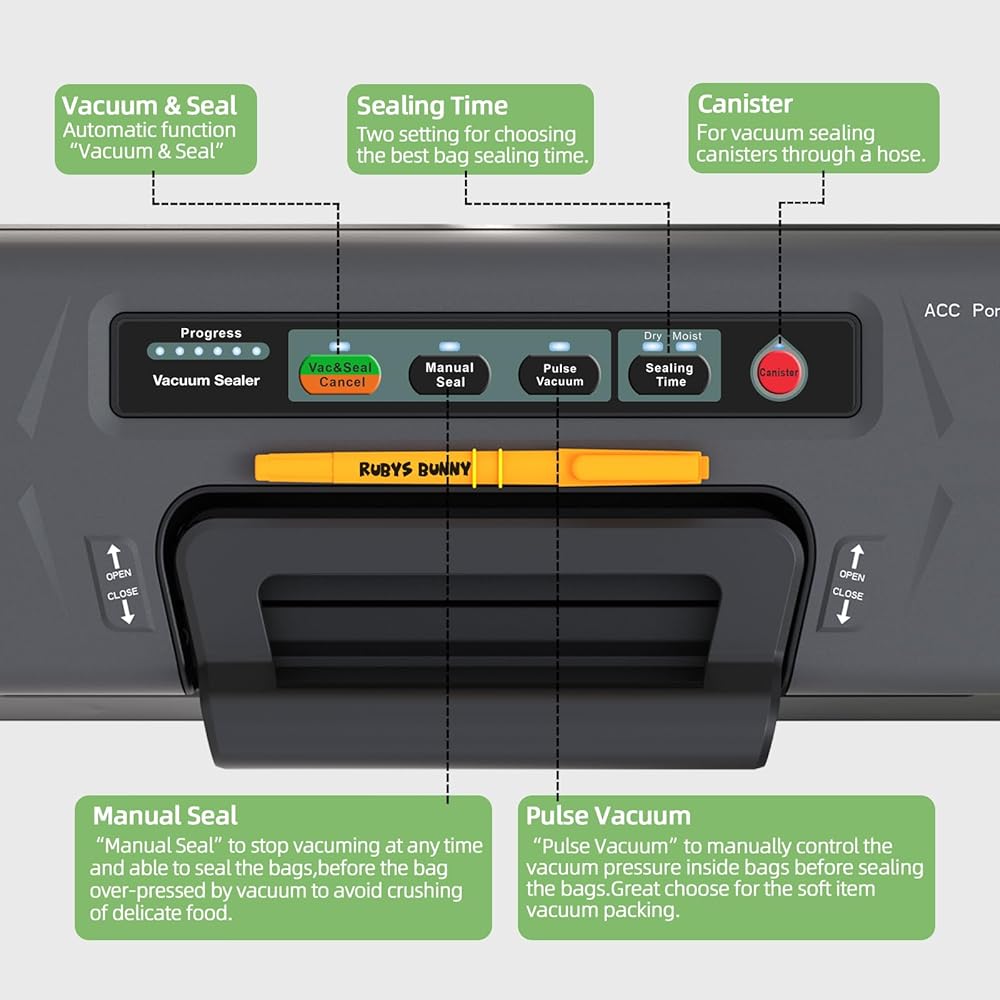 Vacuum & Seal
Automatic function "Vacuum & Seal"

Sealing Time
Two setting for choosing the best bag sealing time.

Canister
For vacuum sealing canisters through a hose.

ACC Por

Progress

Vacuum Sealer

Vac&Seal
Cancel

Manual Seal

Pulse Vacuum

Dry Moist

Sealing Time

Canister

RUBYS BUNNY

OPEN
CLOSE

OPEN
CLOSE

Manual Seal
"Manual Seal" to stop vacuming at any time and able to seal the bags,before the bag over-pressed by vacuum to avoid crushing of delicate food.

Pulse Vacuum
"Pulse Vacuum" to manually control the vacuum pressure inside bags before sealing the bags.Great choose for the soft item vacuum packing.