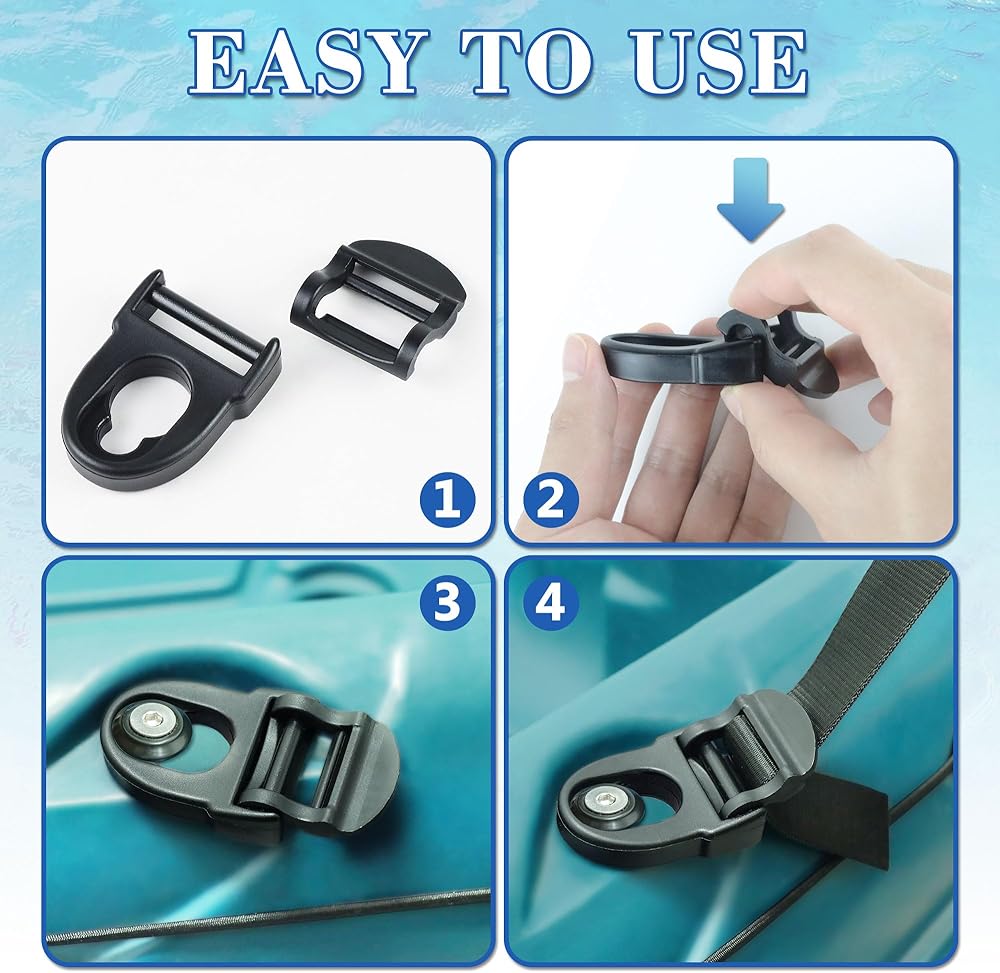 EASY TO USE

1

2

3

4