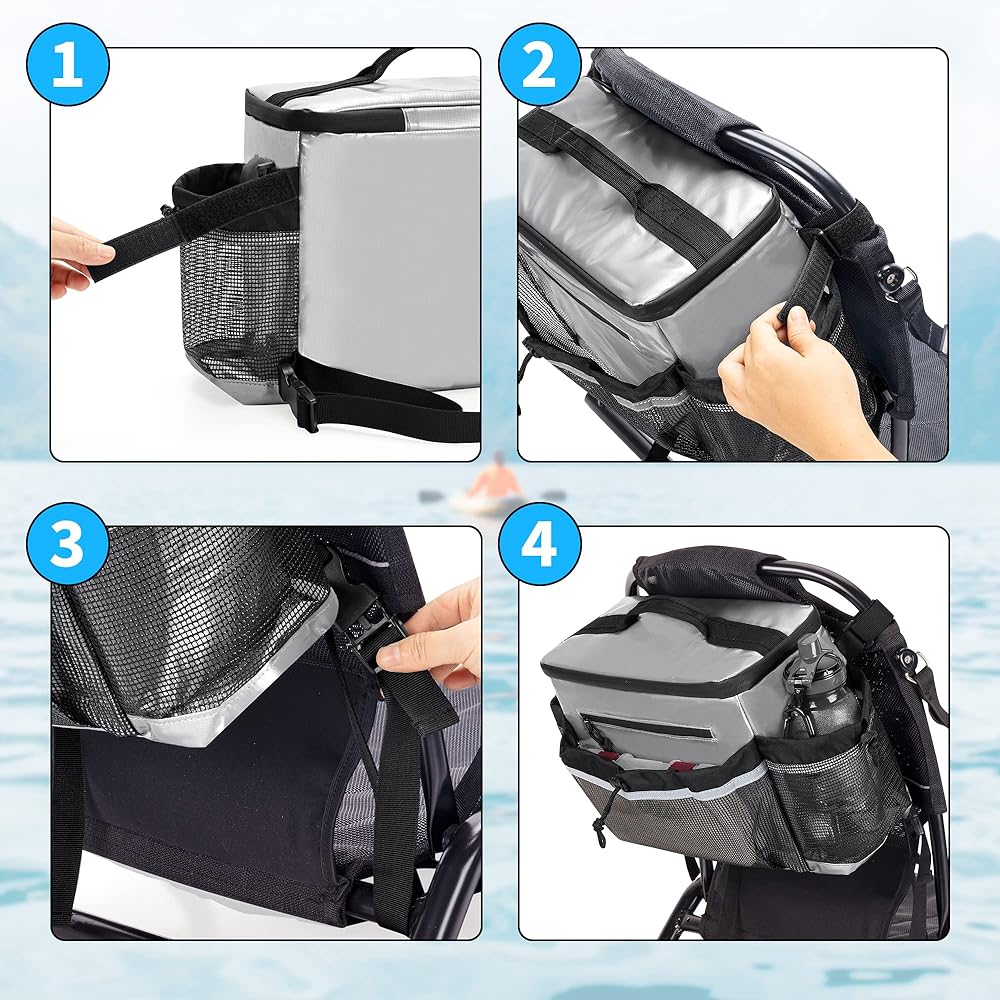 1

2

3

4