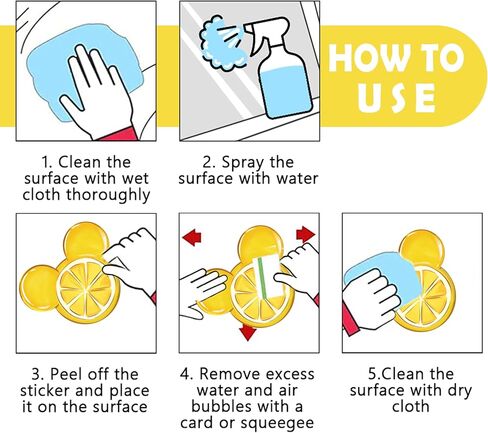 HOW TO USE

1. Clean the surface with wet cloth thoroughly

2. Spray the surface with water

3. Peel off the sticker and place it on the surface

4. Remove excess water and air bubbles with a card or squeegee

5.Clean the surface with dry cloth