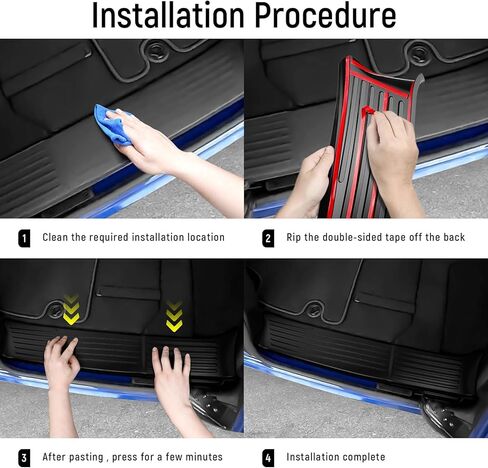 Installation Procedure

1 Clean the required installation location

2 Rip the double-sided tape off the back

3 After pasting , press for a few minutes

4 Installation complete