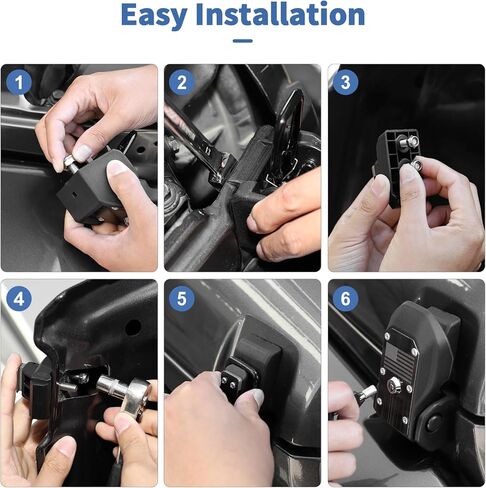 Easy Installation

1

2

3

4

5

6