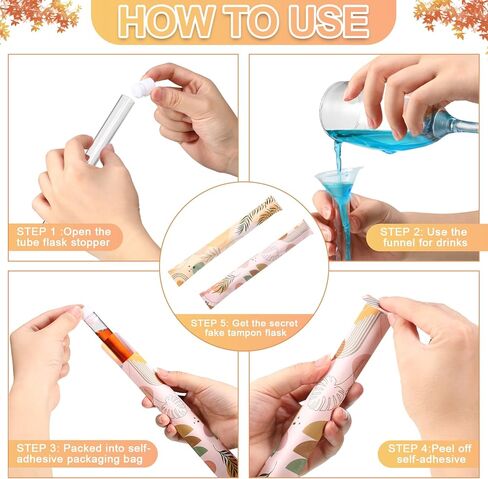 HOW TO USE

STEP 1 :Open the tube flask stopper

STEP 2: Use the funnel for drinks

STEP 5: Get the secret fake tampon flask

STEP 3: Packed into self-adhesive packaging bag

STEP 4:Peel off self-adhesive