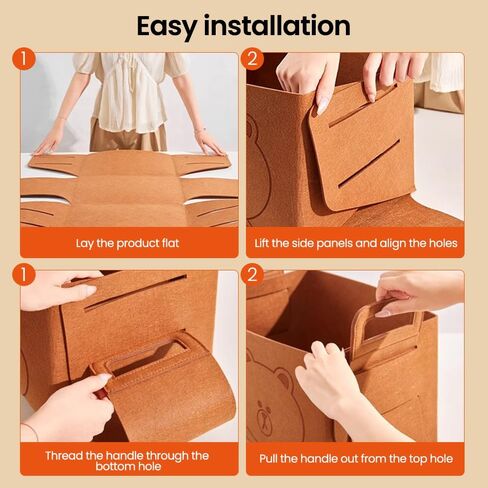 Easy installation

1

Lay the product flat

2

Lift the side panels and align the holes

1

Thread the handle through the bottom hole

2

Pull the handle out from the top hole