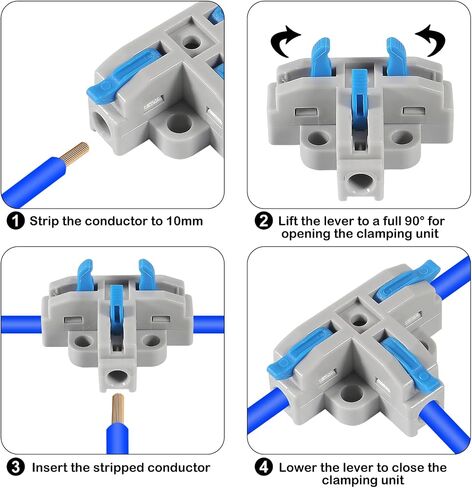 1 Strip the conductor to 10mm

2 Lift the lever to a full 90° for opening the clamping unit

3 Insert the stripped conductor

4 Lower the lever to close the clamping unit