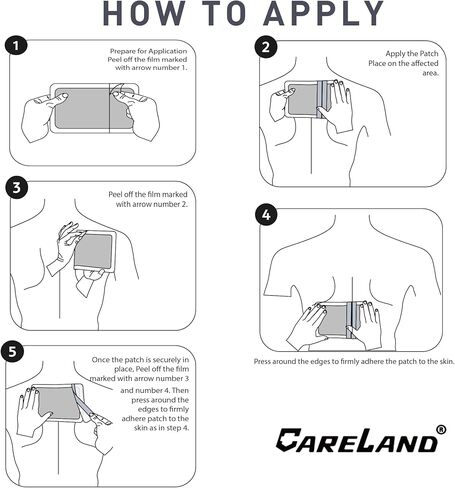 HOW TO APPLY

1

Prepare for Application
Peel off the film marked with arrow number 1.

2

Apply the Patch
Place on the affected area.

3

Peel off the film marked with arrow number 2.

4

Press around the edges to firmly adhere the patch to the skin.

5

Once the patch is securely in place, Peel off the film marked with arrow number 3 and number 4. Then press around the edges to firmly adhere patch to the skin as in step 4.

CARELAND®