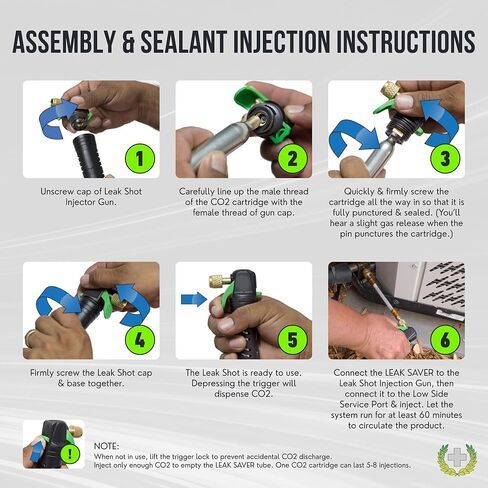 ASSEMBLY & SEALANT INJECTION INSTRUCTIONS

1

Unscrew cap of Leak Shot Injector Gun.

2

Carefully line up the male thread of the CO2 cartridge with the female thread of gun cap.

3

Quickly & firmly screw the cartridge all the way in so that it is fully punctured & sealed. (You'll hear a slight gas release when the pin punctures the cartridge.)

4

Firmly screw the Leak Shot cap & base together.

5

The Leak Shot is ready to use. Depressing the trigger will dispense CO2.

6

Connect the LEAK SAVER to the Leak Shot Injection Gun, then connect it to the Low Side Service Port & inject. Let the system run for at least 60 minutes to circulate the product.

!

NOTE:
When not in use, lift the trigger lock to prevent accidental CO2 discharge.
Inject only enough CO2 to empty the LEAK SAVER tube. One CO2 cartridge can last 5-8 injections.