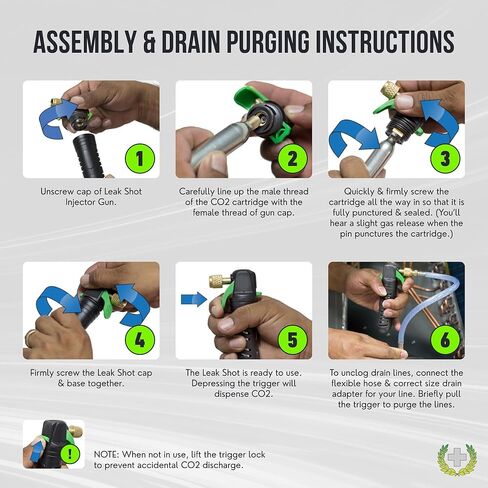 ASSEMBLY & DRAIN PURGING INSTRUCTIONS

1

Unscrew cap of Leak Shot Injector Gun.

2

Carefully line up the male thread of the CO2 cartridge with the female thread of gun cap.

3

Quickly & firmly screw the cartridge all the way in so that it is fully punctured & sealed. (You'll hear a slight gas release when the pin punctures the cartridge.)

4

Firmly screw the Leak Shot cap & base together.

5

The Leak Shot is ready to use. Depressing the trigger will dispense CO2.

6

To unclog drain lines, connect the flexible hose & correct size drain adapter for your line. Briefly pull the trigger to purge the lines.

!

NOTE: When not in use, lift the trigger lock to prevent accidental CO2 discharge.