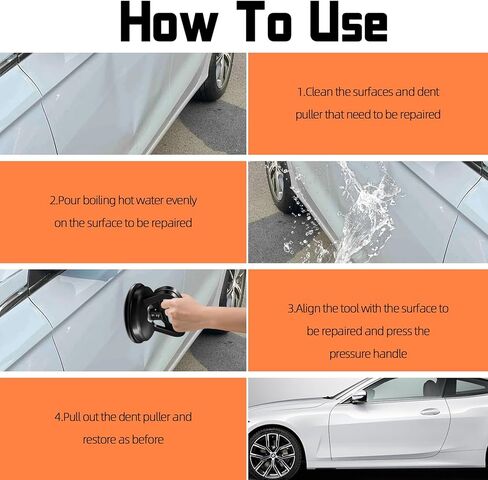 How To Use

1.Clean the surfaces and dent puller that need to be repaired

2.Pour boiling hot water evenly on the surface to be repaired

3.Align the tool with the surface to be repaired and press the pressure handle

4.Pull out the dent puller and restore as before