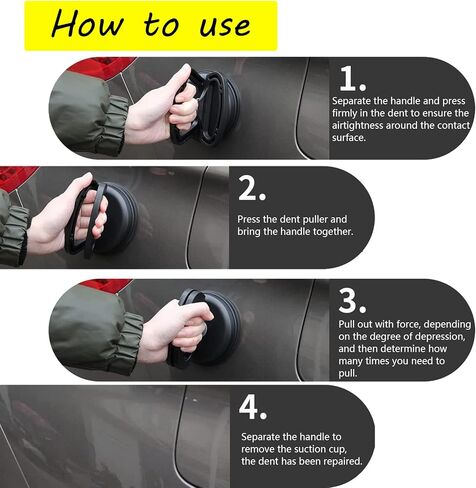 How to use

1.
Separate the handle and press firmly in the dent to ensure the airtightness around the contact surface.

2.
Press the dent puller and bring the handle together.

3.
Pull out with force, depending on the degree of depression, and then determine how many times you need to pull.

4.
Separate the handle to remove the suction cup, the dent has been repaired.