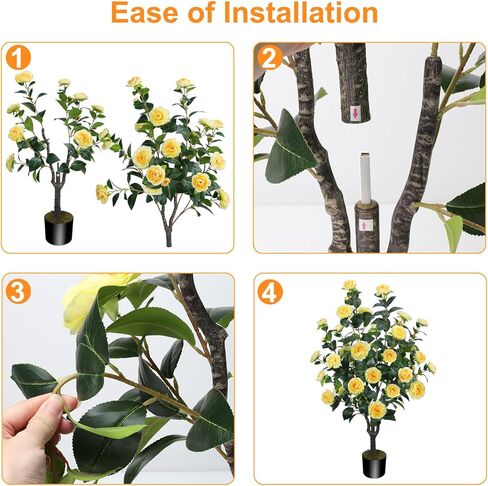 Ease of Installation

1

2

3

4