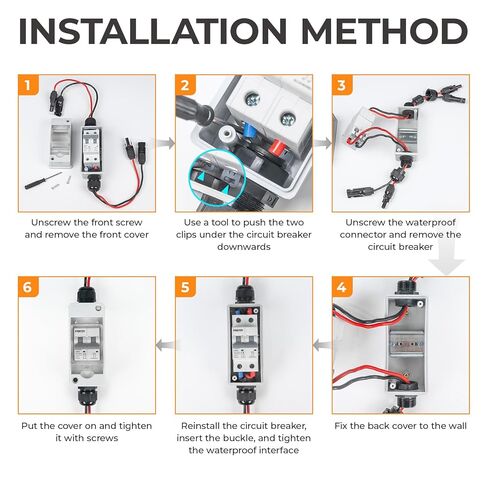 INSTALLATION METHOD

1

Unscrew the front screw and remove the front cover

2

Use a tool to push the two clips under the circuit breaker downwards

3

Unscrew the waterproof connector and remove the circuit breaker

4

Fix the back cover to the wall

5

Reinstall the circuit breaker, insert the buckle, and tighten the waterproof interface

6

Put the cover on and tighten it with screws