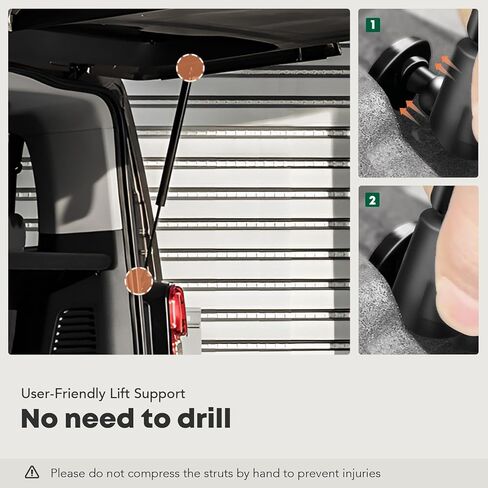 1

2

User-Friendly Lift Support

No need to drill

Please do not compress the struts by hand to prevent injuries