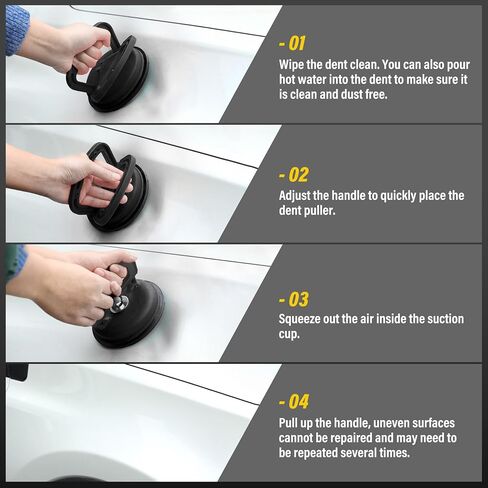 - 01
Wipe the dent clean. You can also pour hot water into the dent to make sure it is clean and dust free.

- 02
Adjust the handle to quickly place the dent puller.

- 03
Squeeze out the air inside the suction cup.

- 04
Pull up the handle, uneven surfaces cannot be repaired and may need to be repeated several times.