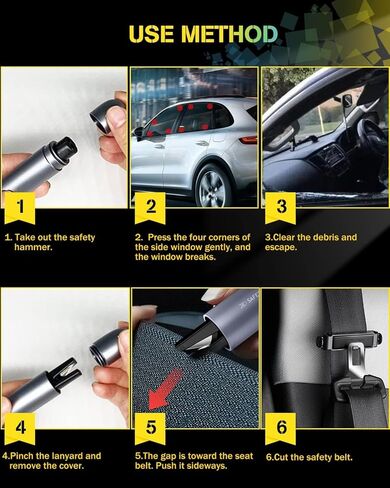 USE METHOD

1

1. Take out the safety hammer.

2

2. Press the four corners of the side window gently, and the window breaks.

3

3.Clear the debris and escape.

4

4.Pinch the lanyard and remove the cover.

5

5.The gap is toward the seat belt. Push it sideways.

6

6.Cut the safety belt.