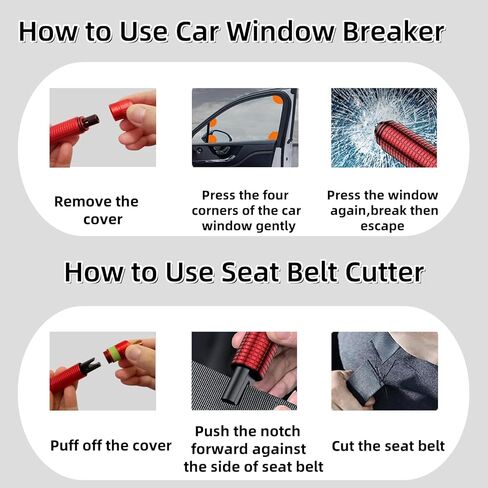 How to Use Car Window Breaker

Remove the cover

Press the four corners of the car window gently

Press the window again,break then escape

How to Use Seat Belt Cutter

Puff off the cover

Push the notch forward against the side of seat belt

Cut the seat belt