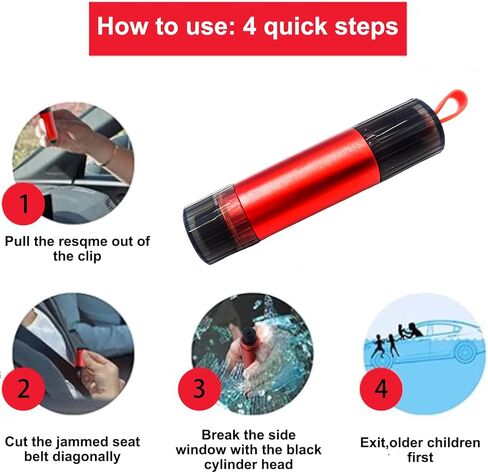 How to use: 4 quick steps

1
Pull the resqme out of the clip

2
Cut the jammed seat belt diagonally

3
Break the side window with the black cylinder head

4
Exit,older children first