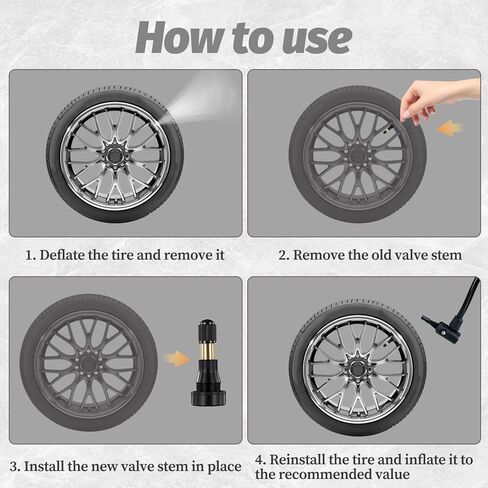 How to use

1. Deflate the tire and remove it

2. Remove the old valve stem

3. Install the new valve stem in place

4. Reinstall the tire and inflate it to the recommended value