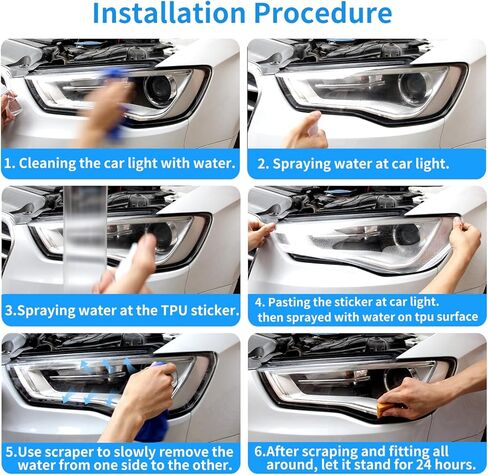 Installation Procedure

1. Cleaning the car light with water.

2. Spraying water at car light.

3.Spraying water at the TPU sticker.

4. Pasting the sticker at car light. then sprayed with water on tpu surface

5.Use scraper to slowly remove the water from one side to the other.

6.After scraping and fitting all around, let it stand for 24 hours.