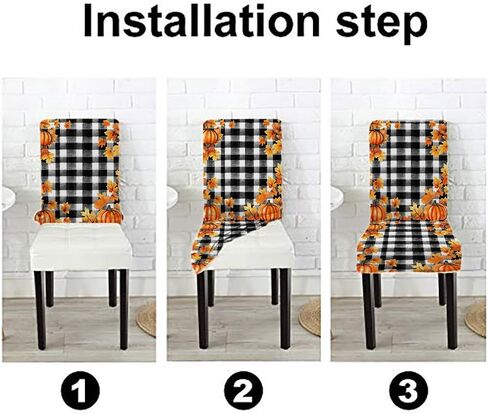 Installation step

1

2

3