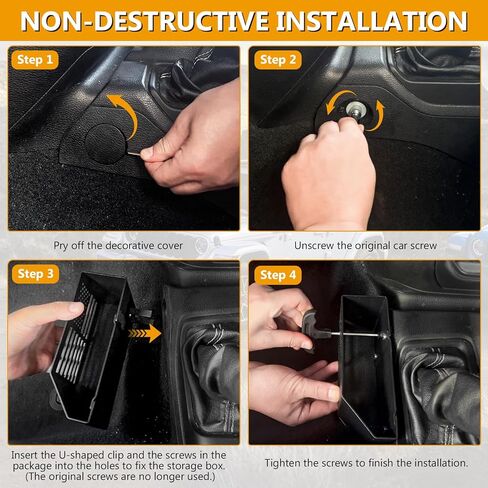 NON-DESTRUCTIVE INSTALLATION

Step 1

Pry off the decorative cover

Step 2

Unscrew the original car screw

Step 3

Insert the U-shaped clip and the screws in the package into the holes to fix the storage box. (The original screws are no longer used.)

Step 4

Tighten the screws to finish the installation.