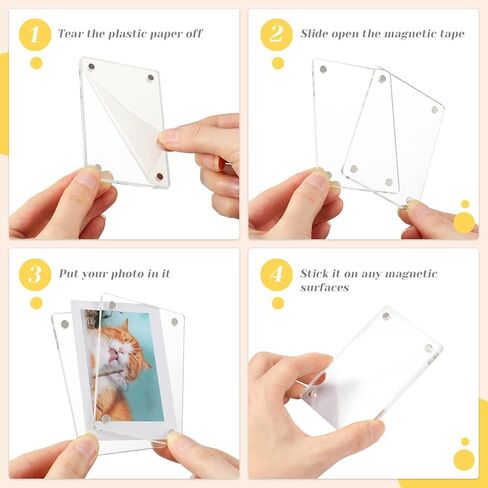 1 Tear the plastic paper off

2 Slide open the magnetic tape

3 Put your photo in it

4 Stick it on any magnetic surfaces