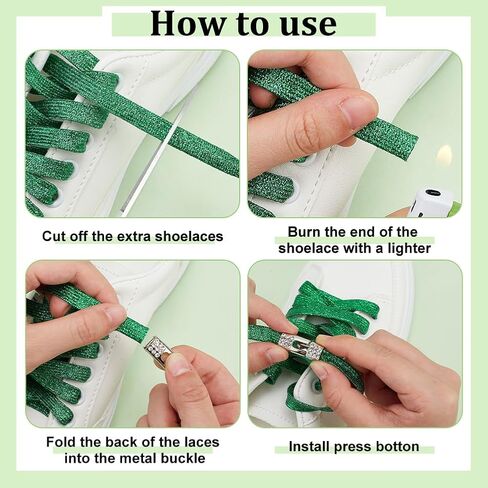 How to use

Cut off the extra shoelaces

Burn the end of the shoelace with a lighter

Fold the back of the laces into the metal buckle

Install press botton