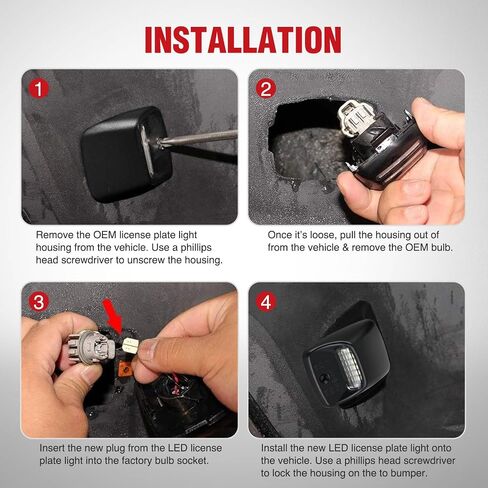 INSTALLATION

1

Remove the OEM license plate light housing from the vehicle. Use a phillips head screwdriver to unscrew the housing.

2

Once it's loose, pull the housing out of from the vehicle & remove the OEM bulb.

3

Insert the new plug from the LED license plate light into the factory bulb socket.

4

Install the new LED license plate light onto the vehicle. Use a phillips head screwdriver to lock the housing on the to bumper.