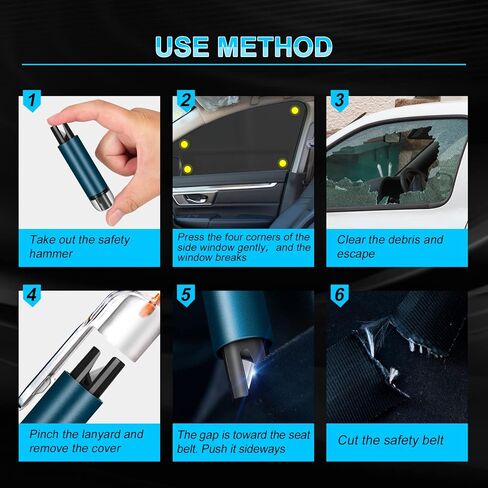 USE METHOD

1
Take out the safety hammer

2
Press the four corners of the side window gently, and the window breaks

3
Clear the debris and escape

4
Pinch the lanyard and remove the cover

5
The gap is toward the seat belt. Push it sideways

6
Cut the safety belt